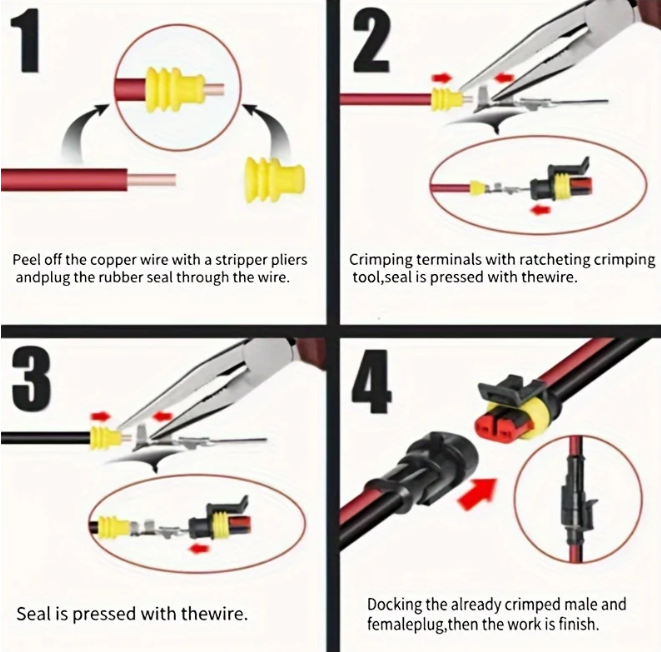 1

Peel off the copper wire with a stripper pliers andplug the rubber seal through the wire.

2

Crimping terminals with ratcheting crimping tool,seal is pressed with thewire.

3

Seal is pressed with thewire.

4

Docking the already crimped male and femaleplug,then the work is finish.