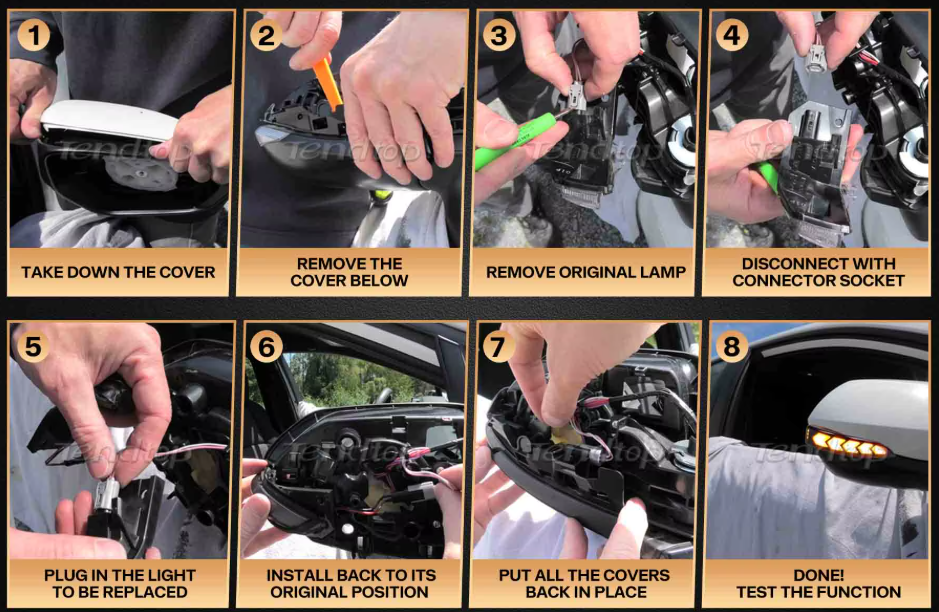 1
Tendtop
TAKE DOWN THE COVER

2
Tendtop
REMOVE THE COVER BELOW

3
Tendtop
REMOVE ORIGINAL LAMP

4
Tendtop
DISCONNECT WITH CONNECTOR SOCKET

5
Tendtop
PLUG IN THE LIGHT TO BE REPLACED

6
Tendtop
INSTALL BACK TO ITS ORIGINAL POSITION

7
Tendtop
PUT ALL THE COVERS BACK IN PLACE

8
Tendtop
DONE! TEST THE FUNCTION