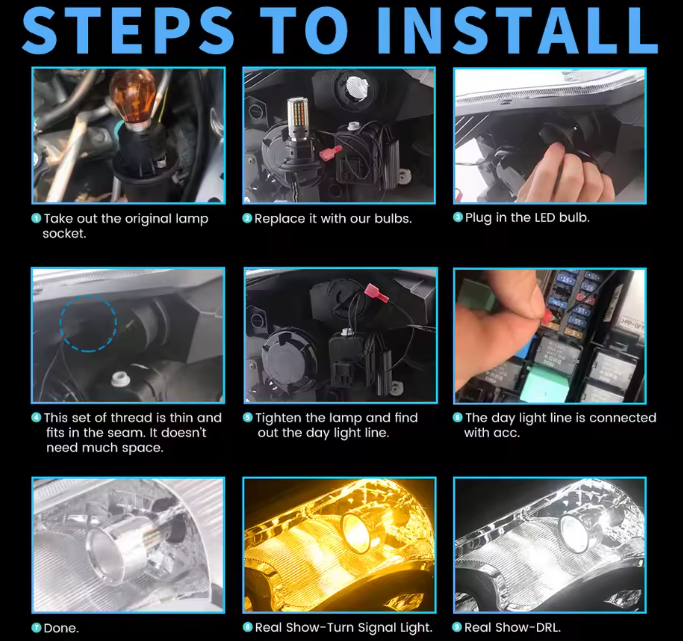 STEPS TO INSTALL

1 Take out the original lamp socket.

2 Replace it with our bulbs.

3 Plug in the LED bulb.

4 This set of thread is thin and fits in the seam. It doesn't need much space.

5 Tighten the lamp and find out the day light line.

6 The day light line is connected with acc.

7 Done.

8 Real Show-Turn Signal Light.

9 Real Show-DRL.