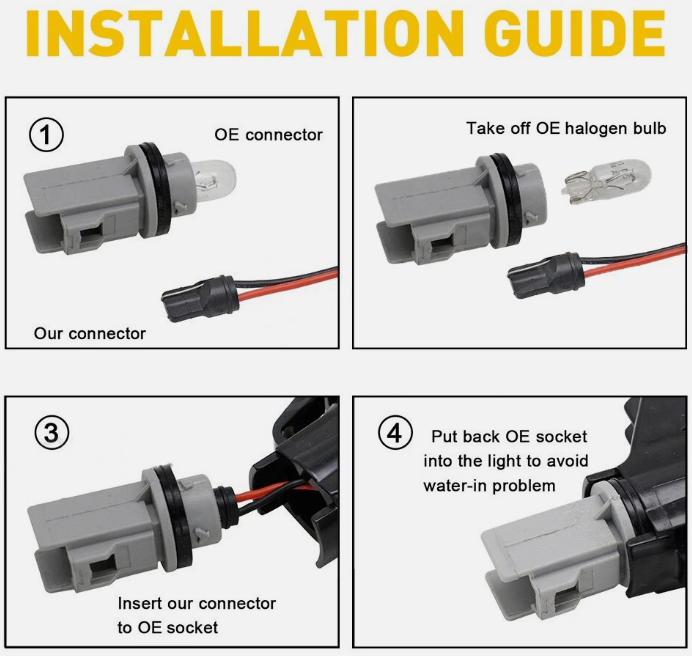 INSTALLATION GUIDE

1 OE connector

Our connector

Take off OE halogen bulb

3

Insert our connector to OE socket

4 Put back OE socket into the light to avoid water-in problem