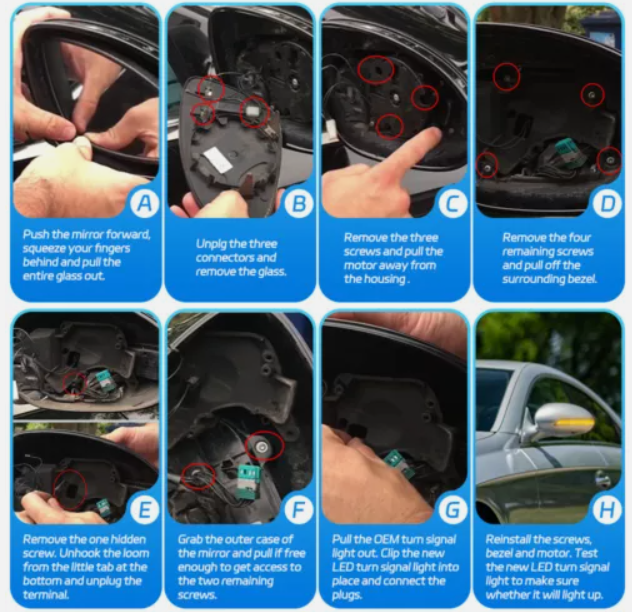 A

Push the mirror forward, squeeze your fingers behind and pull the entire glass out.

B

Unplg the three connectors and remove the glass.

C

Remove the three screws and pull the motor away from the housing .

D

Remove the four remaining screws and pull off the surrounding bezel.

E

Remove the one hidden screw. Unhook the loom from the little tab at the bottom and unplug the terminal.

F

Grab the outer case of the mirror and pull if free enough to get access to the two remaining screws.

G

Pull the OEM turn signal light out. Clip the new LED turn signal light into place and connect the plugs.

H

Reinstall the screws, bezel and motor. Test the new LED turn signal light to make sure whether it will light up.