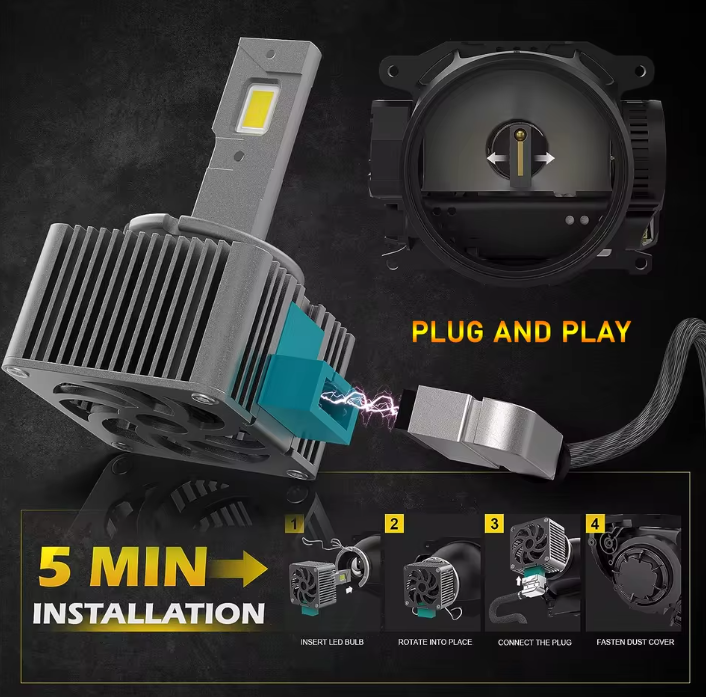 PLUG AND PLAY

5 MIN
INSTALLATION

1
INSERT LED BULB

2
ROTATE INTO PLACE

3
CONNECT THE PLUG

4
FASTEN DUST COVER