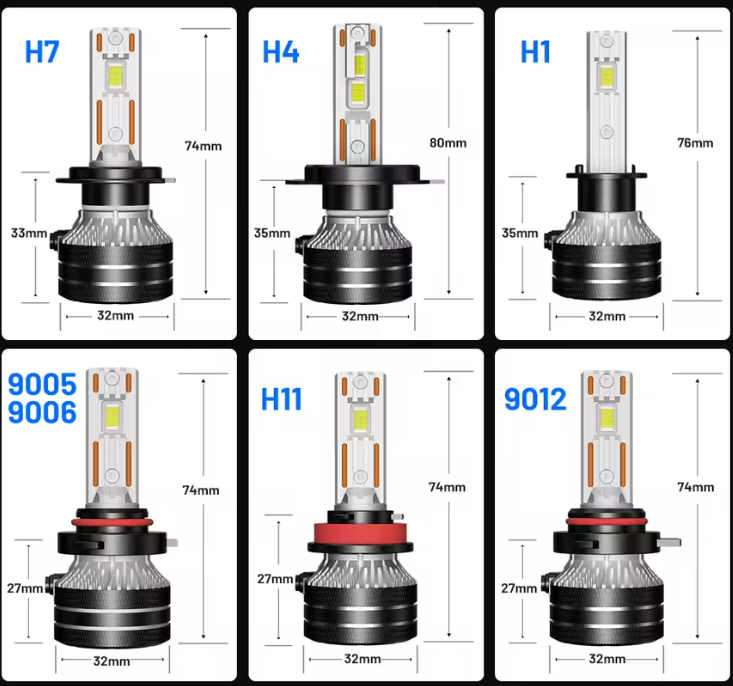 H7

74mm

33mm

32mm

H4

80mm

35mm

32mm

H1

76mm

35mm

32mm

9005
9006

74mm

27mm

32mm

H11

74mm

27mm

32mm

9012

74mm

27mm

32mm