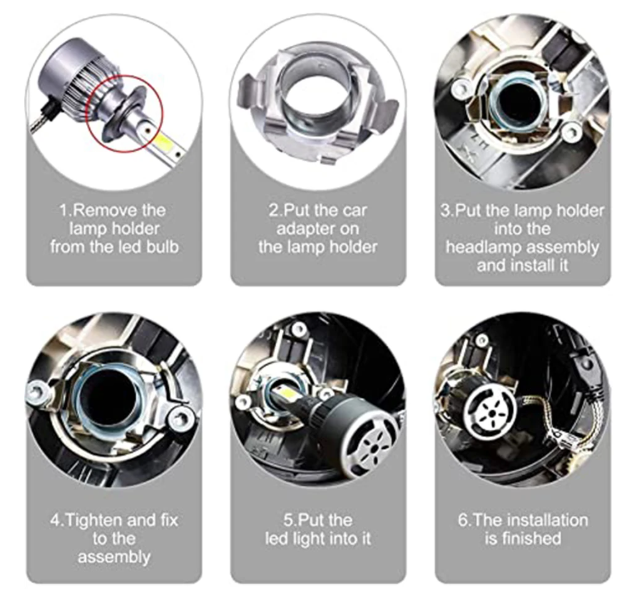 1.Remove the lamp holder from the led bulb

2.Put the car adapter on the lamp holder

3.Put the lamp holder into the headlamp assembly and install it

4.Tighten and fix to the assembly

5.Put the led light into it

6.The installation is finished