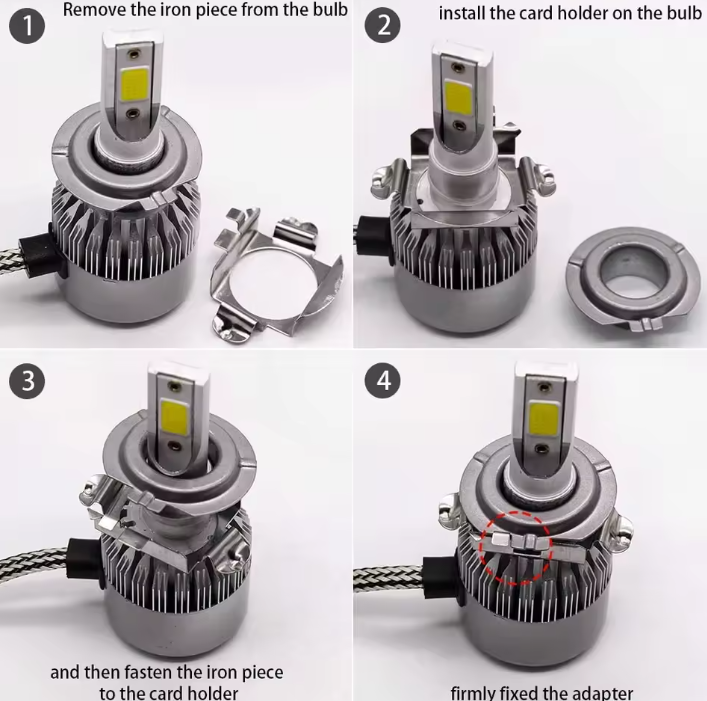 1 Remove the iron piece from the bulb

2 install the card holder on the bulb

3

and then fasten the iron piece to the card holder

4

firmly fixed the adapter