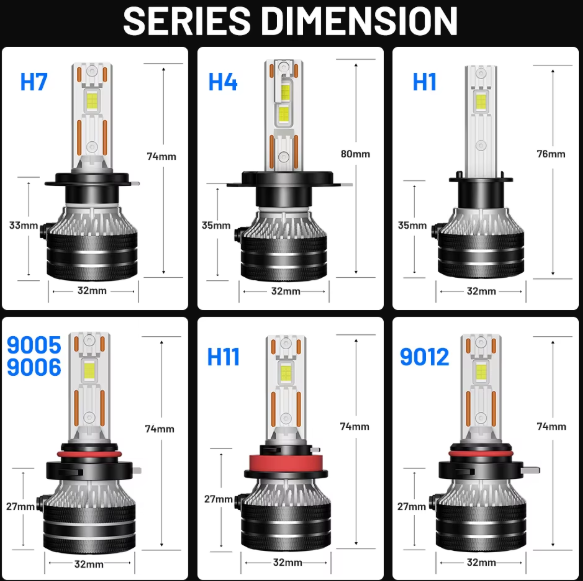 SERIES DIMENSION

H7
74mm
33mm
32mm

H4
80mm
35mm
32mm

H1
76mm
35mm
32mm

9005
9006
74mm
27mm
32mm

H11
74mm
27mm
32mm

9012
74mm
27mm
32mm