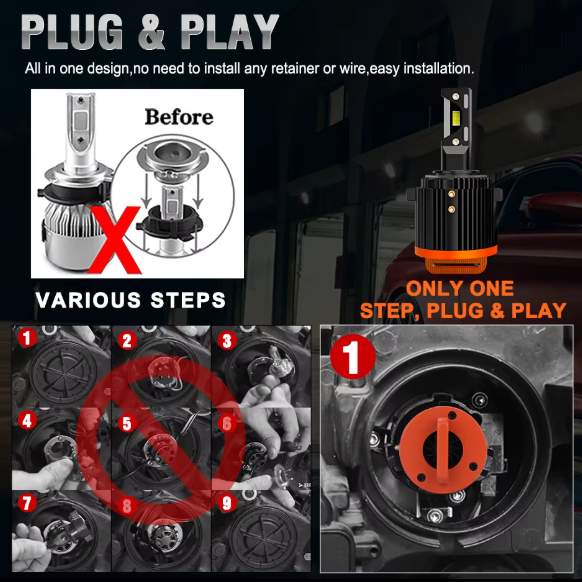 PLUG & PLAY

All in one design,no need to install any retainer or wire,easy installation.

Before

X

VARIOUS STEPS

ONLY ONE STEP, PLUG & PLAY

1

2

3

4

5

6

7

8

9

1