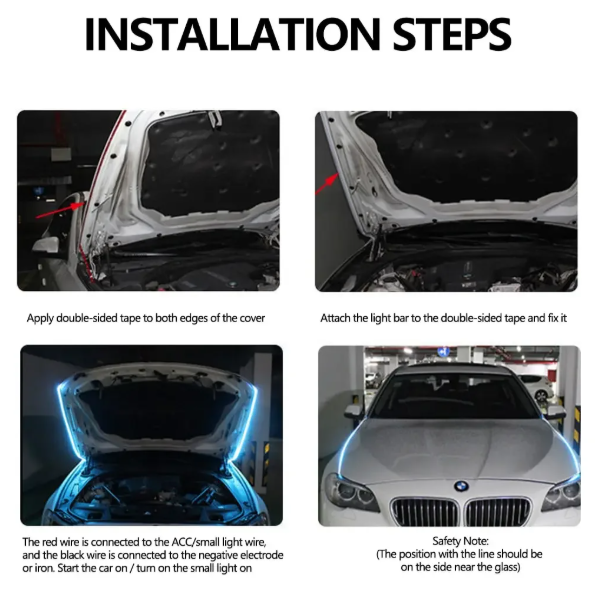 INSTALLATION STEPS

Apply double-sided tape to both edges of the cover

Attach the light bar to the double-sided tape and fix it

The red wire is connected to the ACC/small light wire, and the black wire is connected to the negative electrode or iron. Start the car on / turn on the small light on

Safety Note:
(The position with the line should be on the side near the glass)